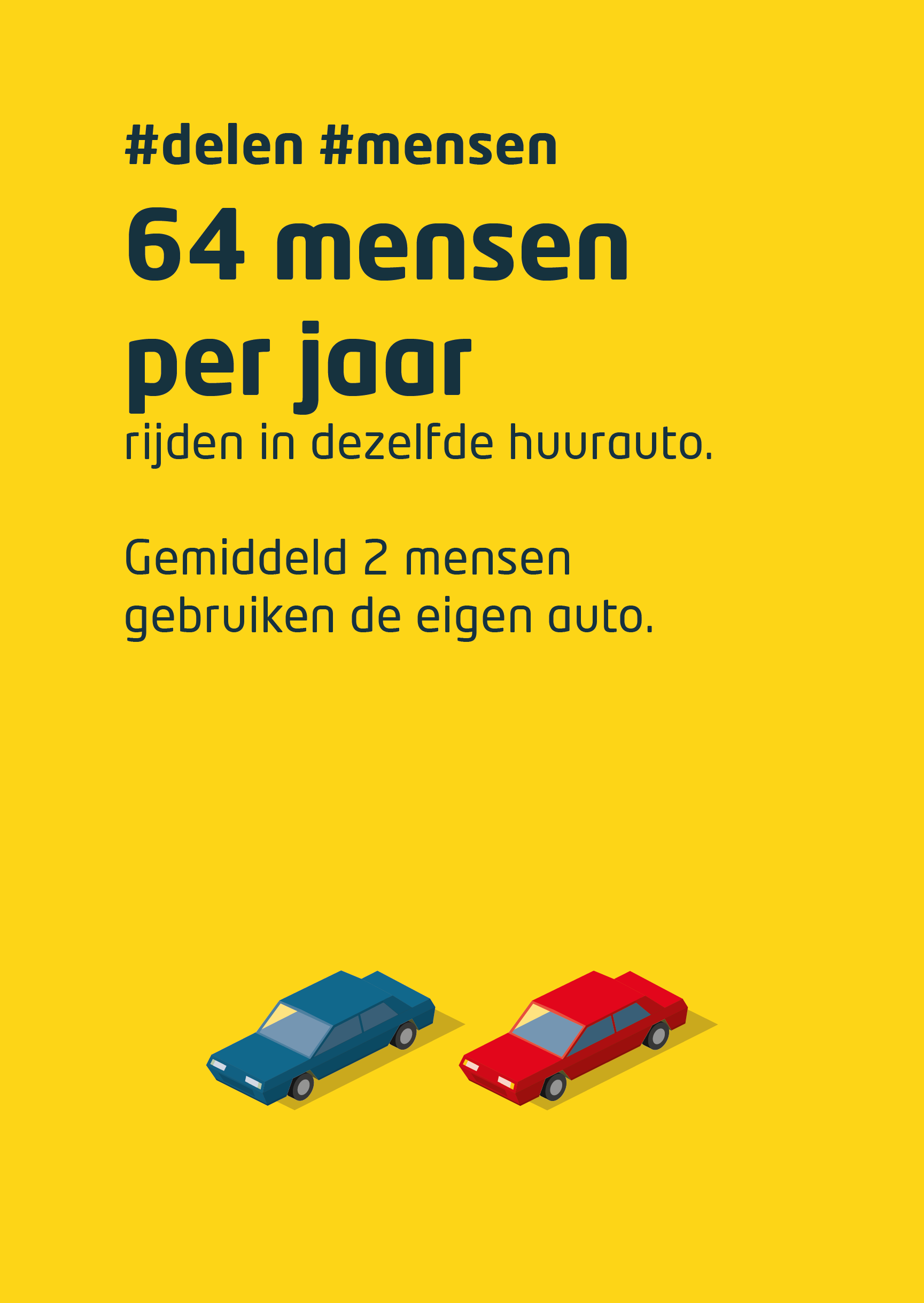 #delen #mensen

64 mensen per jaar
rijden in dezelfde huurauto.

Gemiddeld 2 mensen gebruiken de eigen auto.